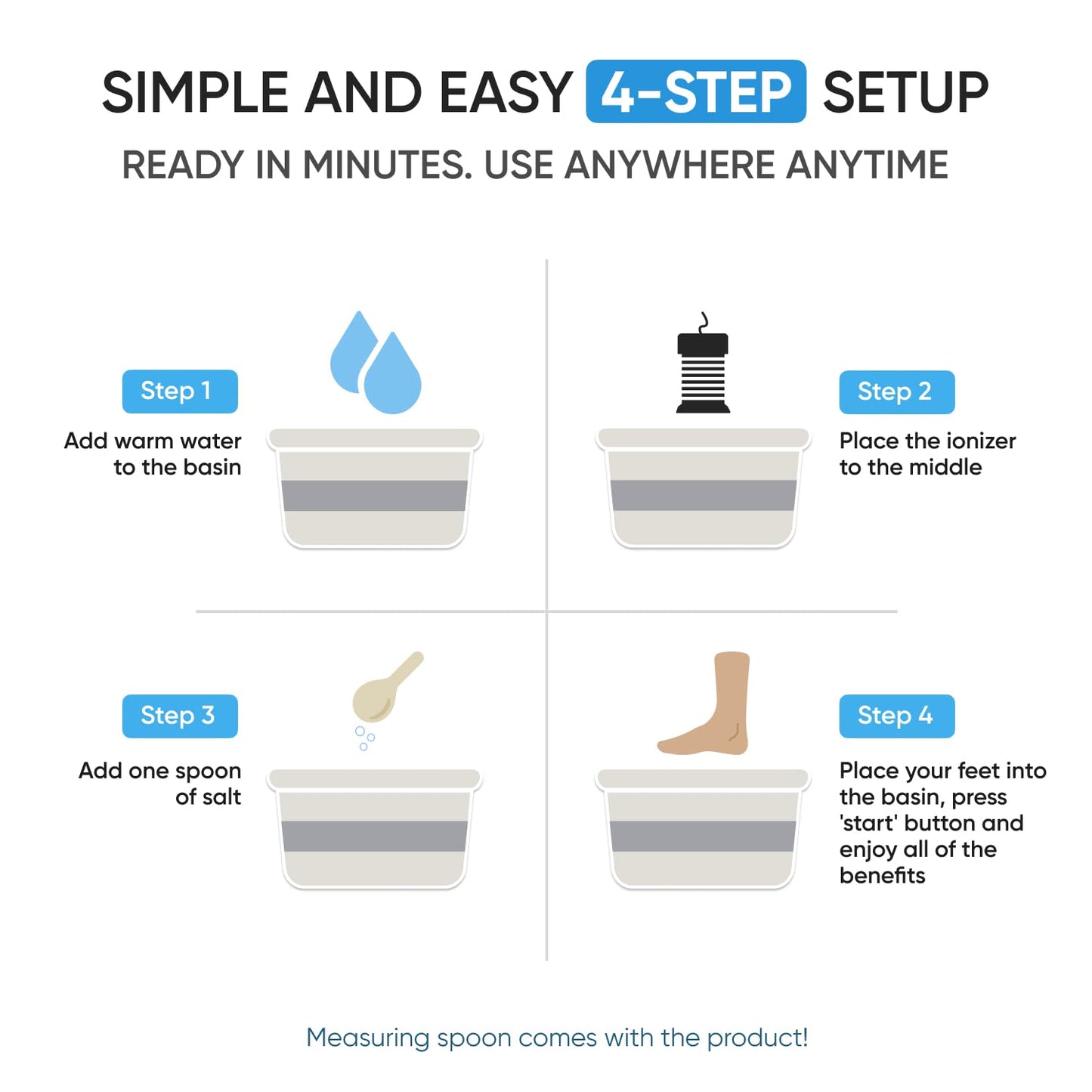 SIMPLE AND EASY 4-STEP SETUP

READY IN MINUTES. USE ANYWHERE ANYTIME

Step 1

Add warm water to the basin

Step 2

Place the ionizer to the middle

Step 3

Add one spoon of salt

Step 4

Place your feet into the basin, press 'start' button and enjoy all of the benefits

Measuring spoon comes with the product!